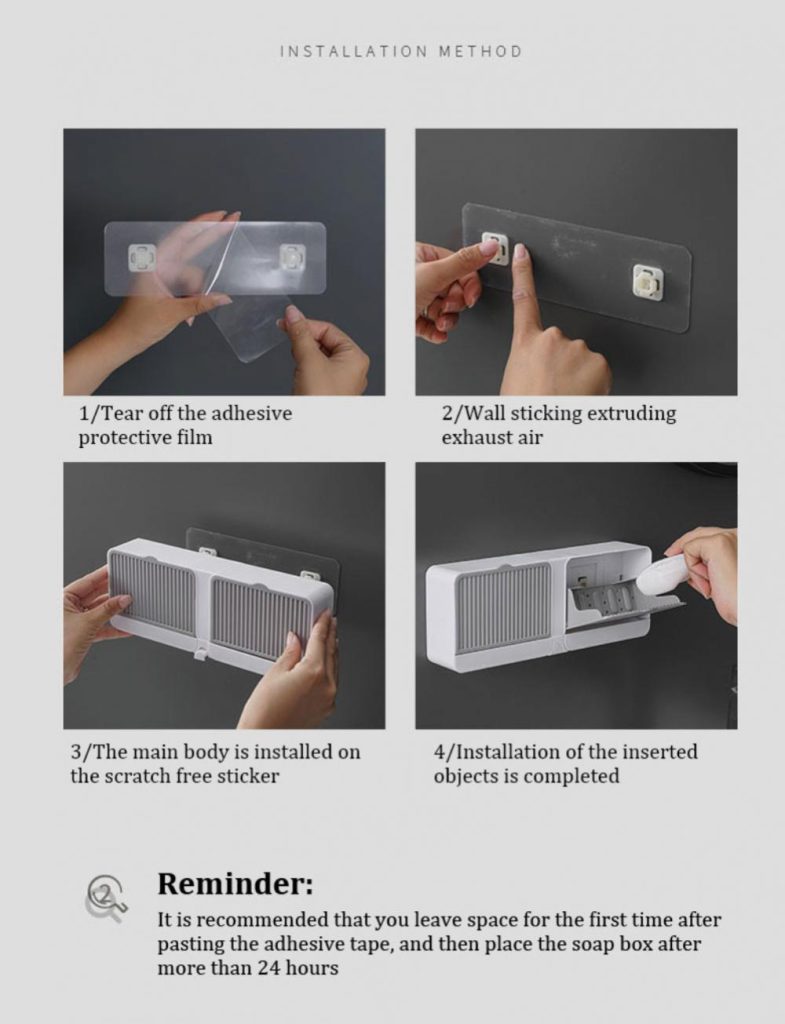 INSTALLATION METHOD

1/Tear off the adhesive protective film

2/Wall sticking extruding exhaust air

3/The main body is installed on the scratch free sticker

4/Installation of the inserted objects is completed

Reminder:

It is recommended that you leave space for the first time after pasting the adhesive tape, and then place the soap box after more than 24 hours